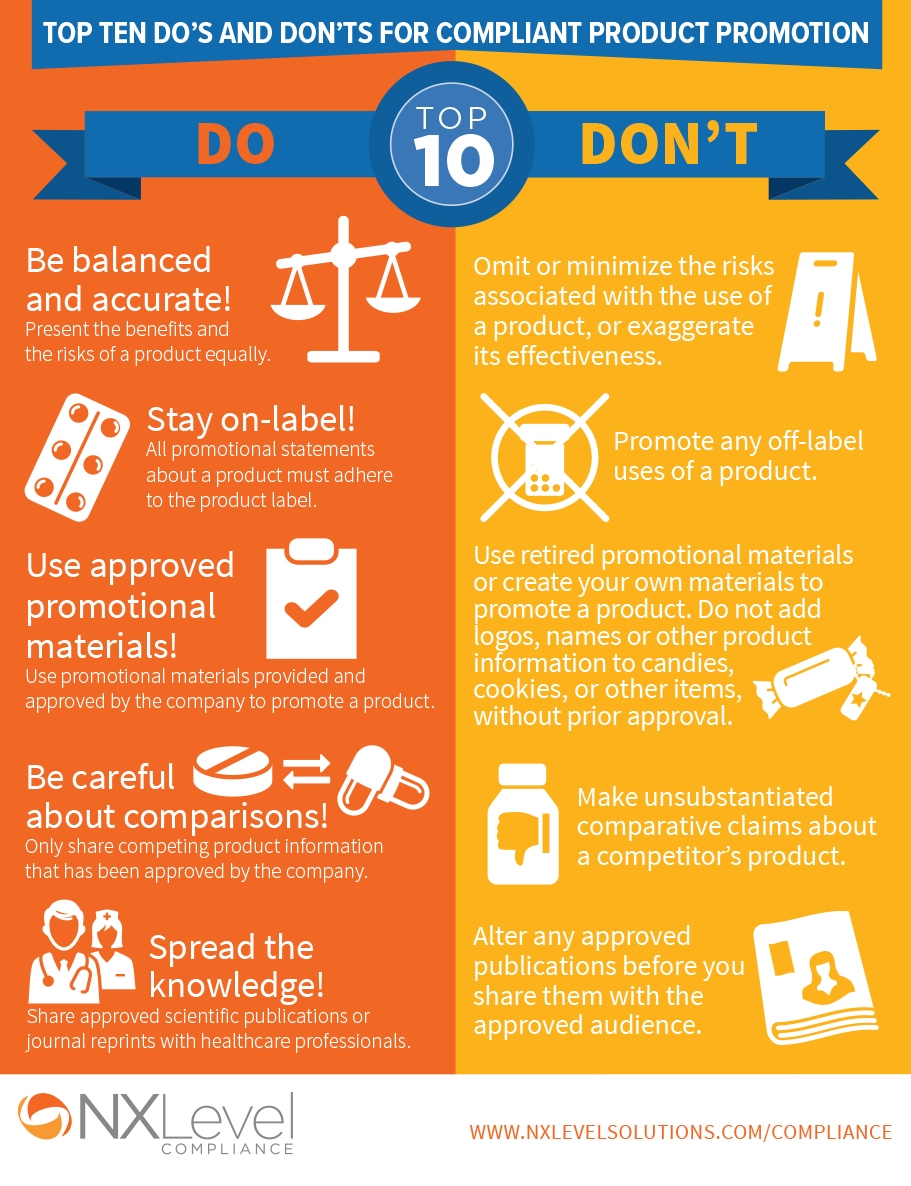 TOP TEN DO'S AND DON'TS FOR COMPLIANT PRODUCT PROMOTION

DO

TOP 10

DON'T

Be balanced and accurate!
Present the benefits and the risks of a product equally.

Stay on-label!
All promotional statements about a product must adhere to the product label.

Use approved promotional materials!
Use promotional materials provided and approved by the company to promote a product.

Be careful about comparisons!
Only share competing product information that has been approved by the company.

Spread the knowledge!
Share approved scientific publications or journal reprints with healthcare professionals.

Omit or minimize the risks associated with the use of a product, or exaggerate its effectiveness.

Promote any off-label uses of a product.

Use retired promotional materials or create your own materials to promote a product. Do not add logos, names or other product information to candies, cookies, or other items, without prior approval.

Make unsubstantiated comparative claims about a competitor's product.

Alter any approved publications before you share them with the approved audience.

NXLevel COMPLIANCE

WWW.NXLEVELSOLUTIONS.COM/COMPLIANCE